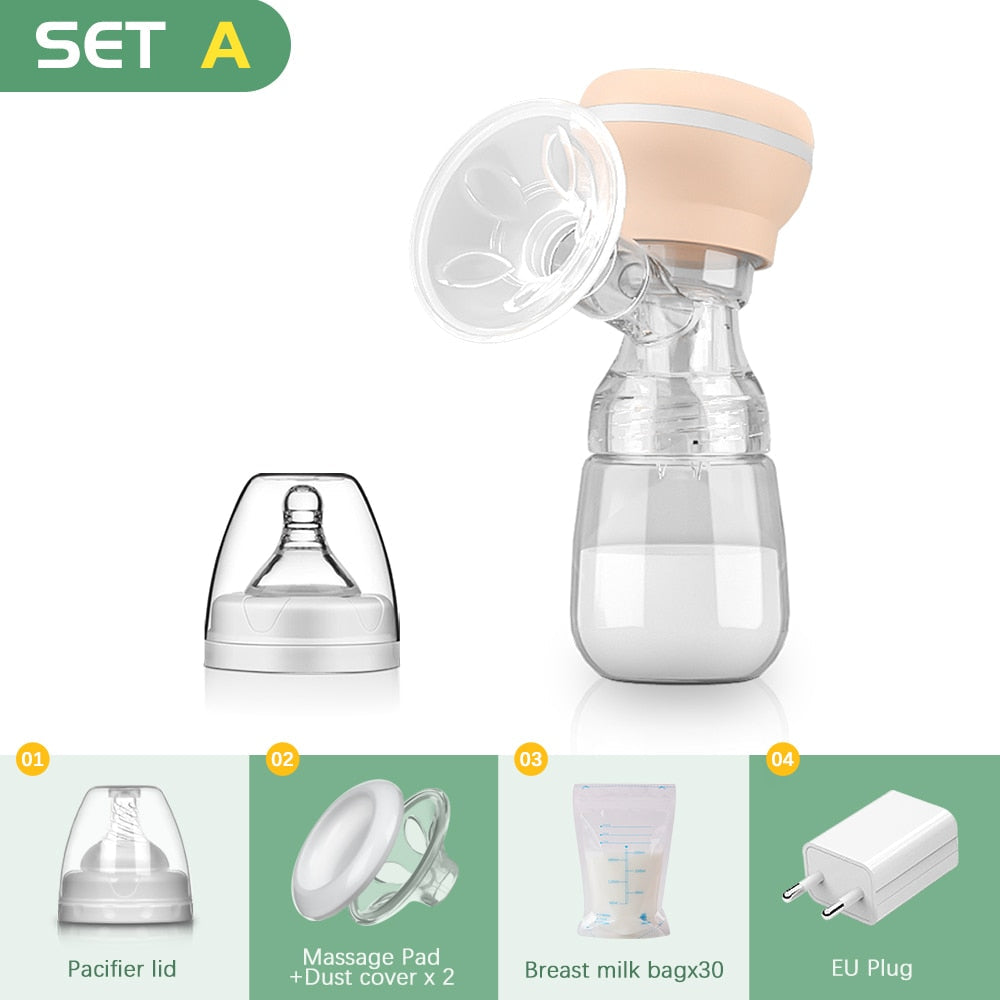 SET A

01
Pacifier lid

02
Massage Pad
+Dust cover x 2

03
Breast milk bagx30

04
EU Plug